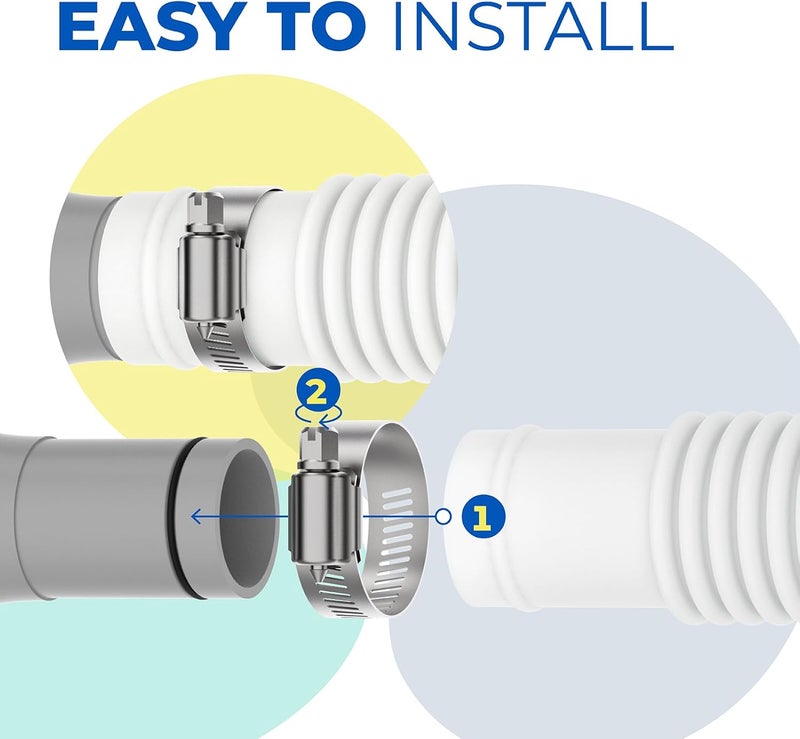 EASY TO INSTALL

2

1